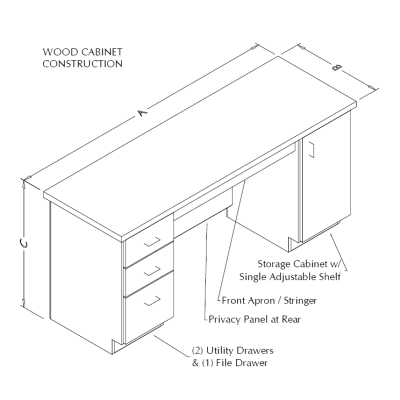 WOOD CABINET CONSTRUCTION

A

B

C

Storage Cabinet w/ Single Adjustable Shelf

Front Apron / Stringer

Privacy Panel at Rear

(2) Utility Drawers & (1) File Drawer