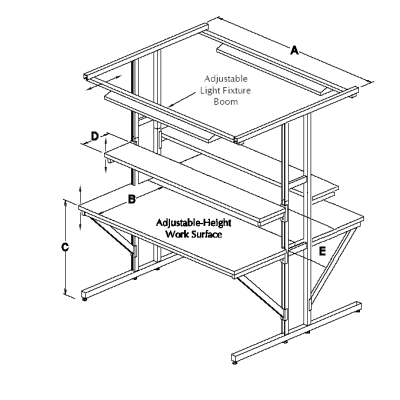 A

Adjustable Light Fixture Boom

D

B

Adjustable-Height Work Surface

C

E