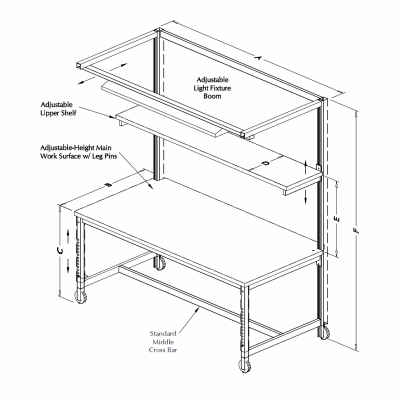 A

Adjustable Light Fixture Boom

Adjustable Upper Shelf

Adjustable-Height Main Work Surface w/ Leg Pins

D

B

E

F

C

Standard Middle Cross Bar